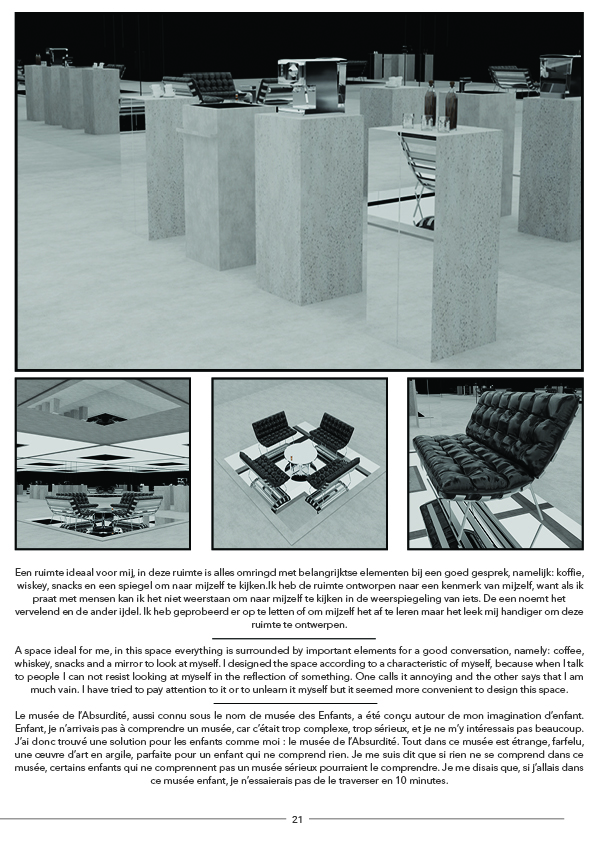 Een ruimte ideaal voor mij, in deze ruimte is alles omringd met belangrijktse elementen bij een goed gesprek, namelijk: koffie, wiskey, snacks en een spiegel om naar mijzelf te kijken.Ik heb de ruimte ontworpen naar een kenmerk van mijzelf, want als ik praat met mensen kan ik het niet weerstaan om naar mijzelf te kijken in de weerspiegeling van iets. De een noemt het vervelend en de ander ijdel. Ik heb geprobeerd er op te letten of om mijzelf het af te leren maar het leek mij handiger om deze ruimte te ontwerpen.

A space ideal for me, in this space everything is surrounded by important elements for a good conversation, namely: coffee, whiskey, snacks and a mirror to look at myself. I designed the space according to a characteristic of myself, because when I talk to people I can not resist looking at myself in the reflection of something. One calls it annoying and the other says that I am much vain. I have tried to pay attention to it or to unlearn it myself but it seemed more convenient to design this space.

Le musée de l'Absurdité, aussi connu sous le nom de musée des Enfants, a été conçu autour de mon imagination d'enfant. Enfant, je n'arrivais pas à comprendre un musée, car c'était trop complexe, trop sérieux, et je ne m'y intéressais pas beaucoup. J'ai donc trouvé une solution pour les enfants comme moi : le musée de l'Absurdité. Tout dans ce musée est étrange, farfelu, une œuvre d'art en argile, parfaite pour un enfant qui ne comprend rien. Je me suis dit que si rien ne se comprend dans ce musée, certains enfants qui ne comprennent pas un musée sérieux pourraient le comprendre. Je me disais que, si j'allais dans ce musée enfant, je n'essaierais pas de le traverser en 10 minutes.

21